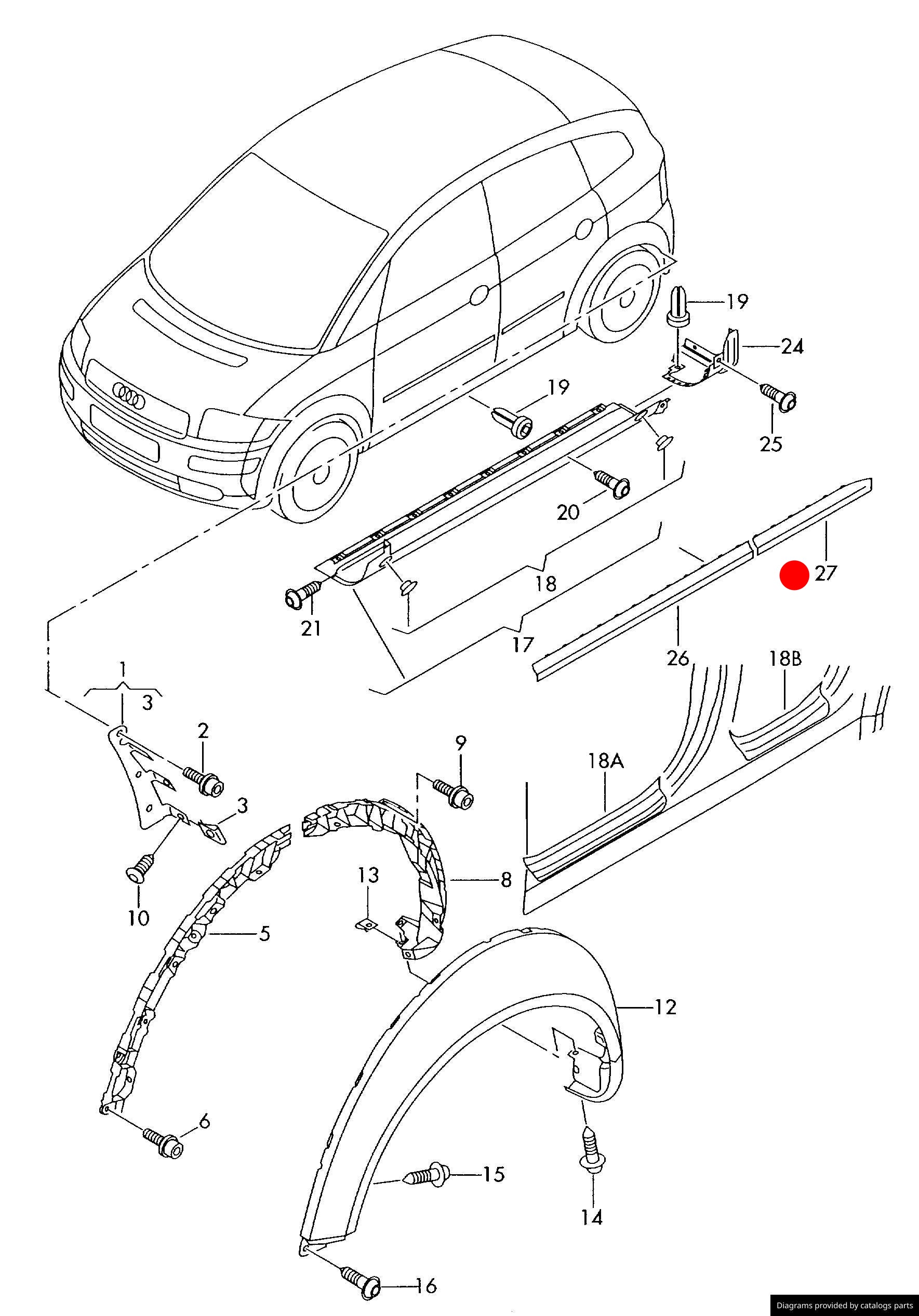 19
24
19
25
20
27
18
21
17
26
18B
1
3
2
9
18A
3
13
8
10
5
12
6
15
14
16
Diagrams provided by catalogs parts