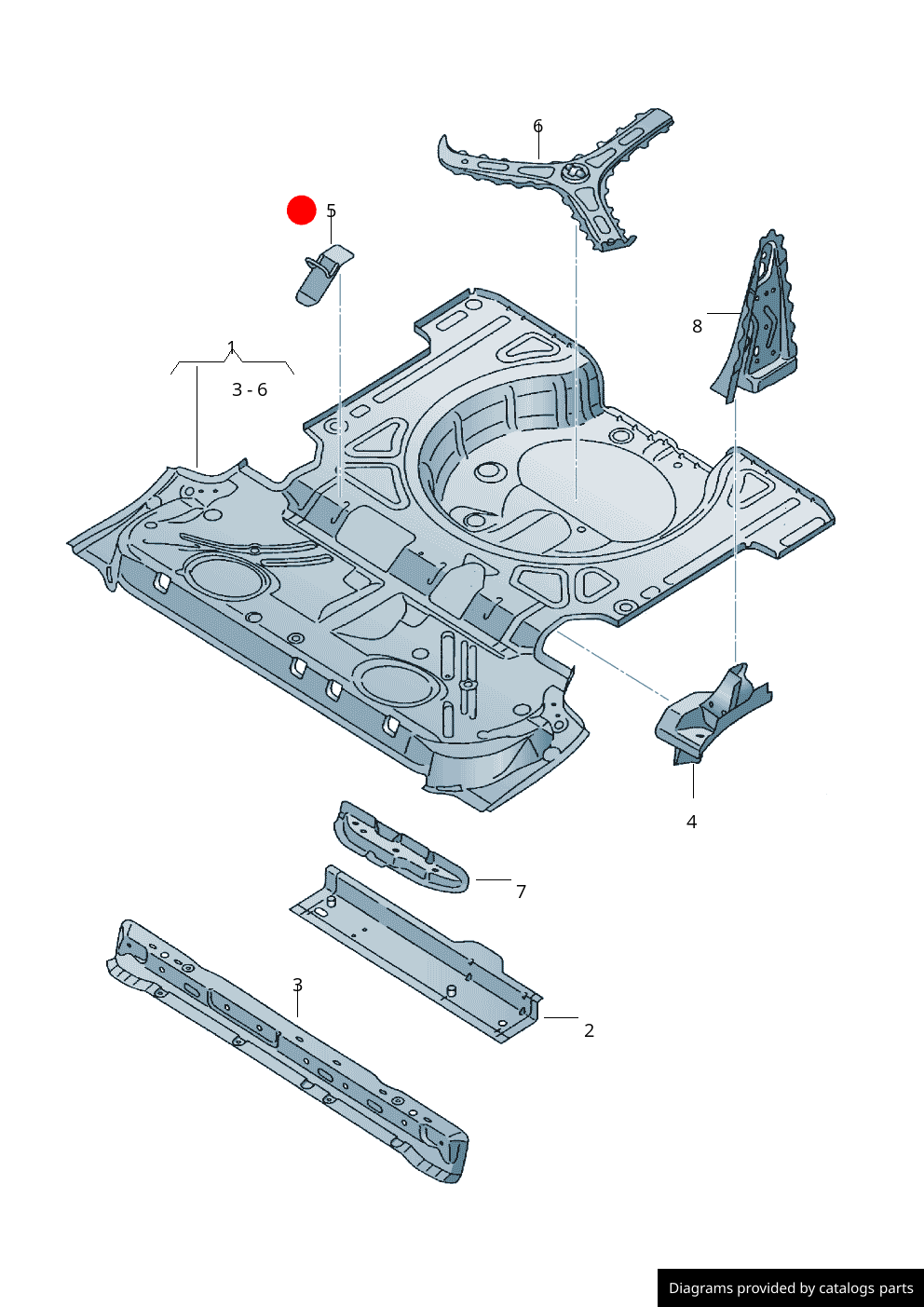 6
5
8
1
3 - 6
4
7
3
2
Diagrams provided by catalogs parts