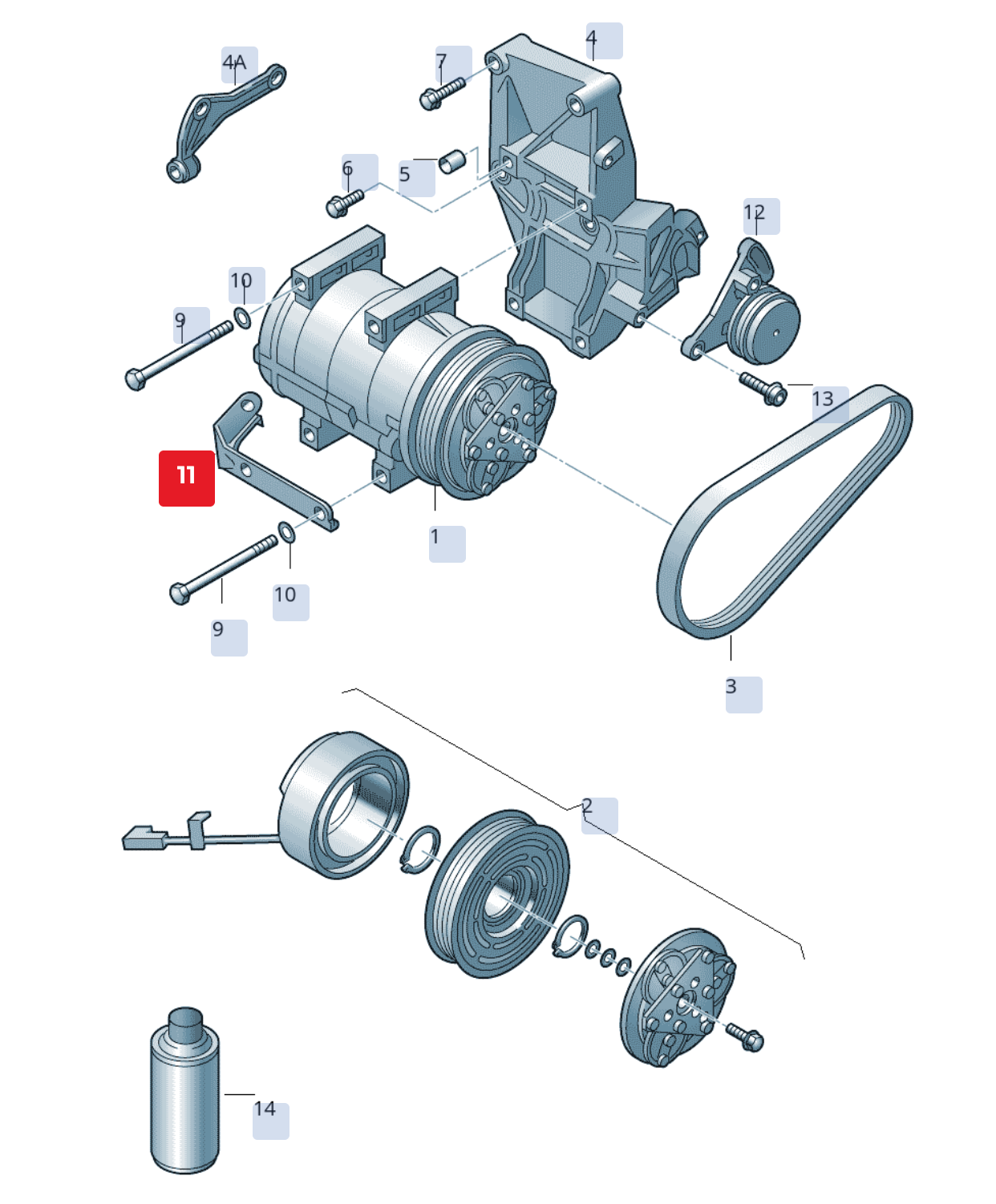 4A
7
4
6
5
12
10
9
13
11
1
10
9
3
2
14