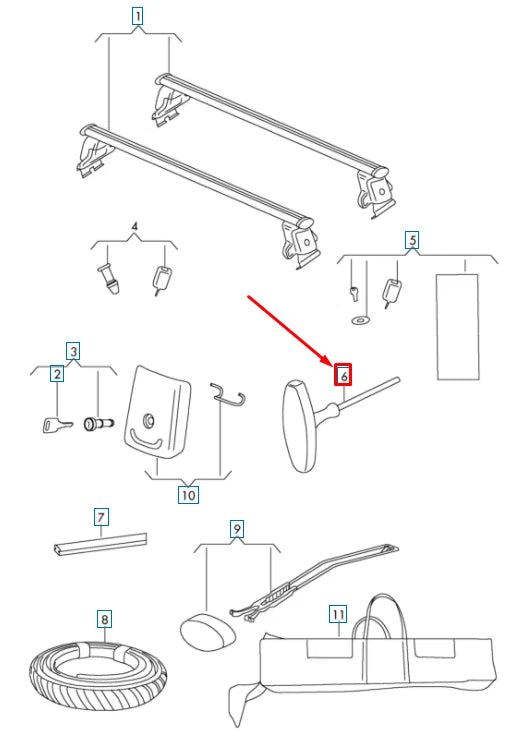 1
4
5
3
2
6
10
7
9
8
11